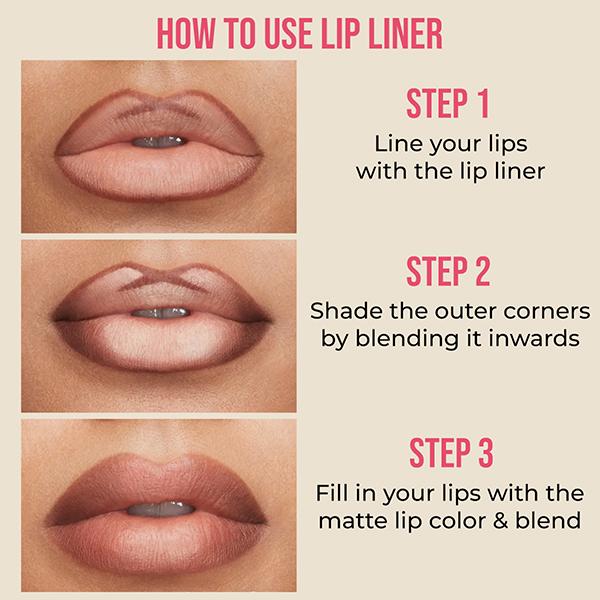 HOW TO USE LIP LINER

STEP 1
Line your lips with the lip liner

STEP 2
Shade the outer corners by blending it inwards

STEP 3
Fill in your lips with the matte lip color & blend