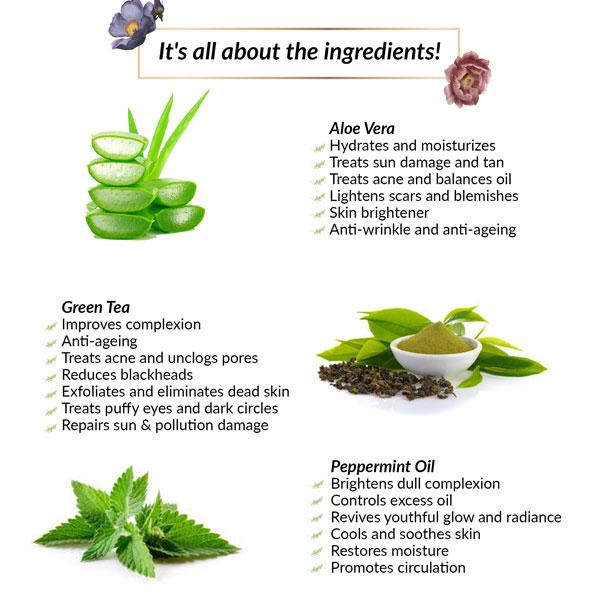 It's all about the ingredients!

Aloe Vera
Hydrates and moisturizes
Treats sun damage and tan
Treats acne and balances oil
Lightens scars and blemishes
Skin brightener
Anti-wrinkle and anti-ageing

Green Tea
Improves complexion
Anti-ageing
Treats acne and unclogs pores
Reduces blackheads
Exfoliates and eliminates dead skin
Treats puffy eyes and dark circles
Repairs sun & pollution damage

Peppermint Oil
Brightens dull complexion
Controls excess oil
Revives youthful glow and radiance
Cools and soothes skin
Restores moisture
Promotes circulation