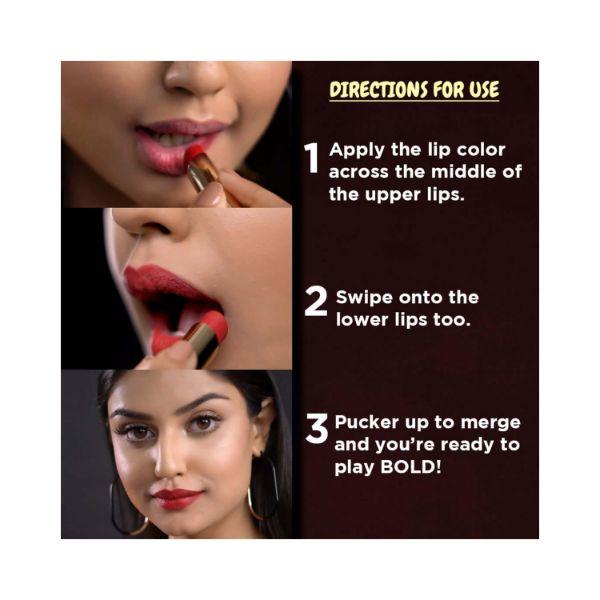 DIRECTIONS FOR USE

1 Apply the lip color across the middle of the upper lips.

2 Swipe onto the lower lips too.

3 Pucker up to merge and you're ready to play BOLD!