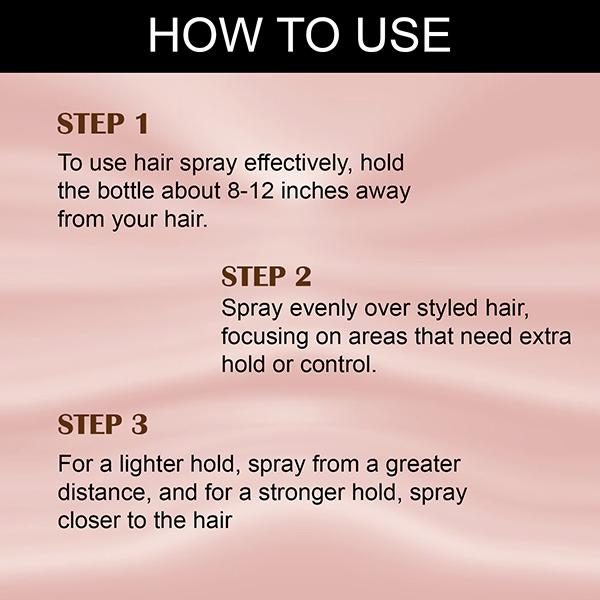 HOW TO USE

STEP 1

To use hair spray effectively, hold the bottle about 8-12 inches away from your hair.

STEP 2

Spray evenly over styled hair, focusing on areas that need extra hold or control.

STEP 3

For a lighter hold, spray from a greater distance, and for a stronger hold, spray closer to the hair