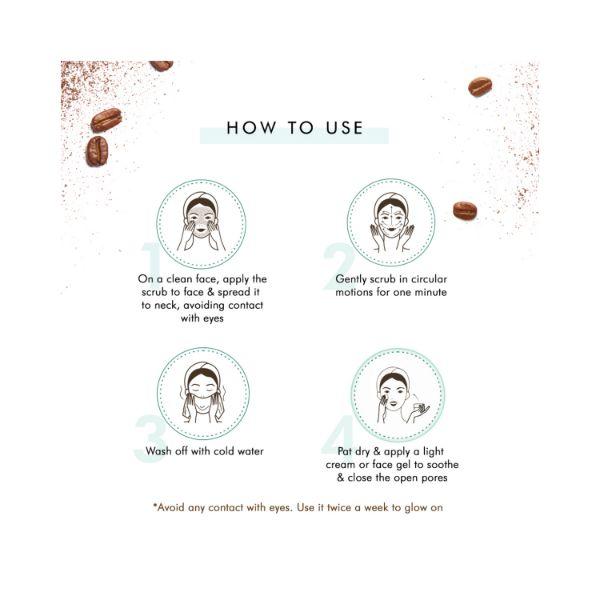 HOW TO USE

1

On a clean face, apply the scrub to face & spread it to neck, avoiding contact with eyes

2

Gently scrub in circular motions for one minute

3

Wash off with cold water

4

Pat dry & apply a light cream or face gel to soothe & close the open pores

*Avoid any contact with eyes. Use it twice a week to glow on