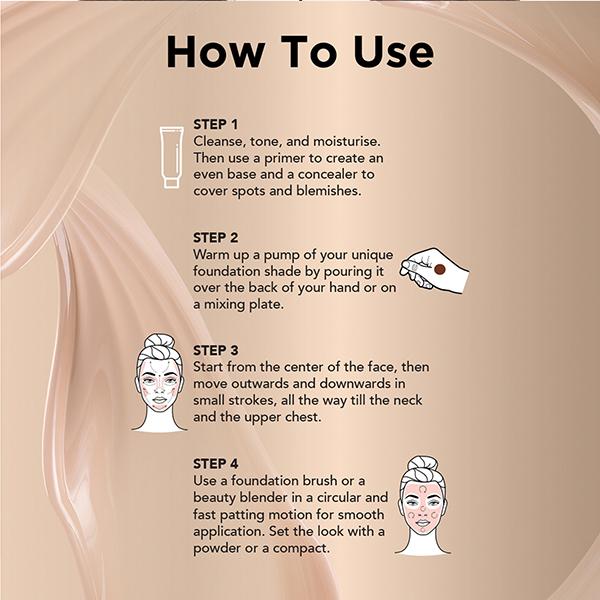 How To Use

STEP 1
Cleanse, tone, and moisturise. Then use a primer to create an even base and a concealer to cover spots and blemishes.

STEP 2
Warm up a pump of your unique foundation shade by pouring it over the back of your hand or on a mixing plate.

STEP 3
Start from the center of the face, then move outwards and downwards in small strokes, all the way till the neck and the upper chest.

STEP 4
Use a foundation brush or a beauty blender in a circular and fast patting motion for smooth application. Set the look with a powder or a compact.