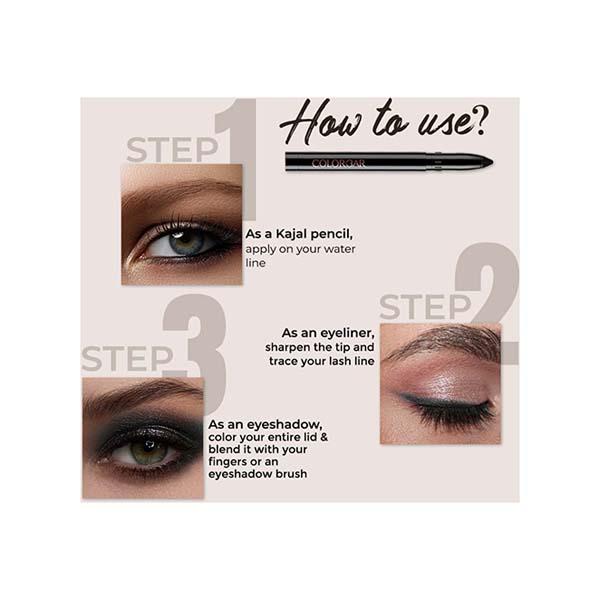 How to use?

COLORBAR

STEP 1

As a Kajal pencil, apply on your water line

STEP 2

As an eyeliner, sharpen the tip and trace your lash line

STEP 3

As an eyeshadow, color your entire lid & blend it with your fingers or an eyeshadow brush