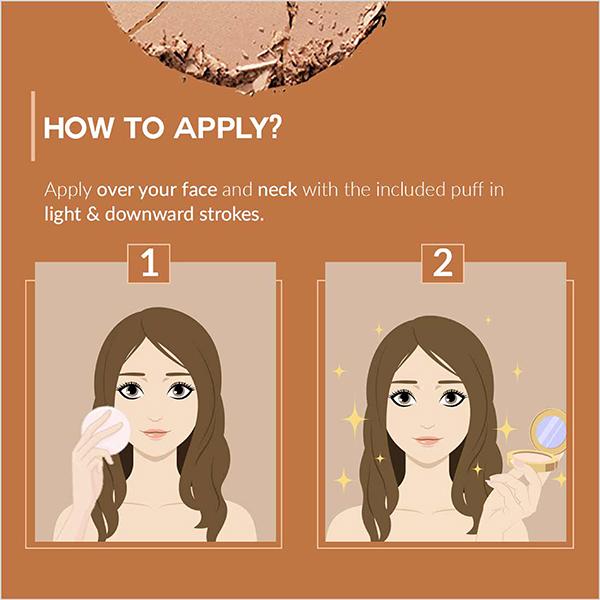 HOW TO APPLY?

Apply over your face and neck with the included puff in light & downward strokes.

1

2