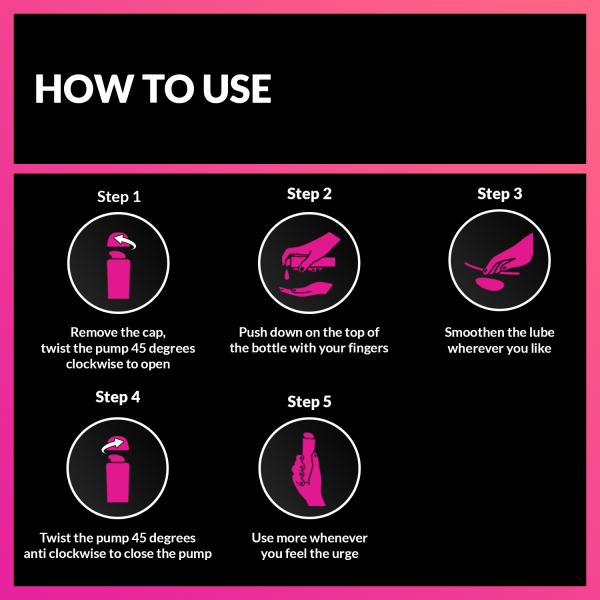 HOW TO USE

Step 1

Remove the cap, twist the pump 45 degrees clockwise to open

Step 2

Push down on the top of the bottle with your fingers

Step 3

Smoothen the lube wherever you like

Step 4

Twist the pump 45 degrees anti clockwise to close the pump

Step 5

Use more whenever you feel the urge