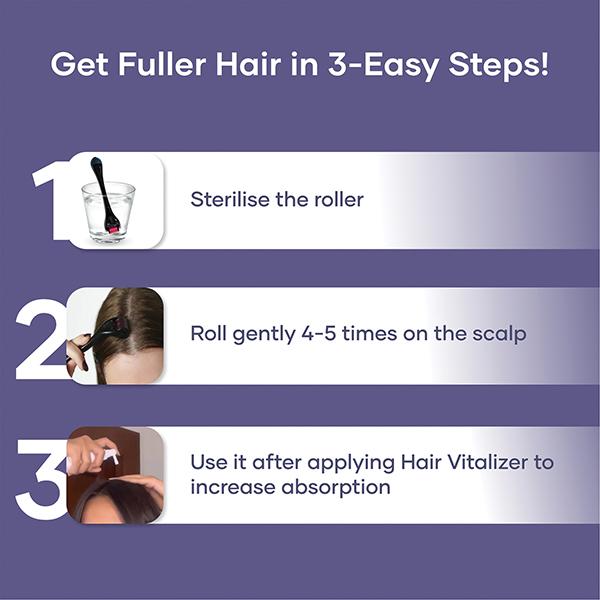 Get Fuller Hair in 3-Easy Steps!

1 Sterilise the roller

2 Roll gently 4-5 times on the scalp

3 Use it after applying Hair Vitalizer to increase absorption