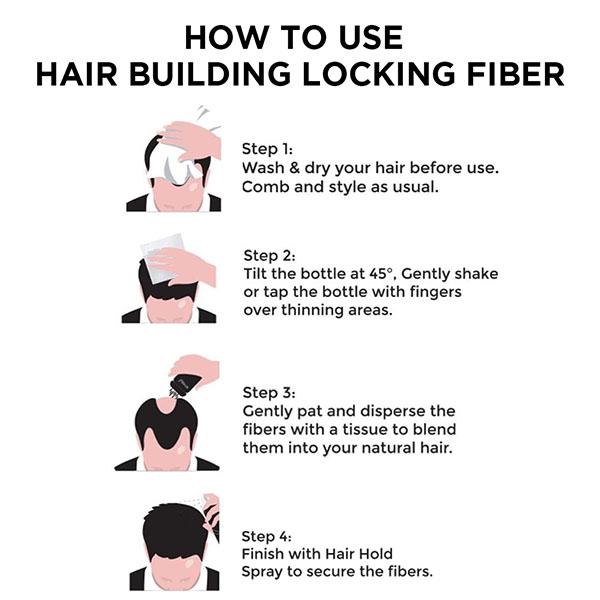 HOW TO USE
HAIR BUILDING LOCKING FIBER

Step 1:
Wash & dry your hair before use. Comb and style as usual.

Step 2:
Tilt the bottle at 45°, Gently shake or tap the bottle with fingers over thinning areas.

Step 3:
Gently pat and disperse the fibers with a tissue to blend them into your natural hair.

Step 4:
Finish with Hair Hold Spray to secure the fibers.