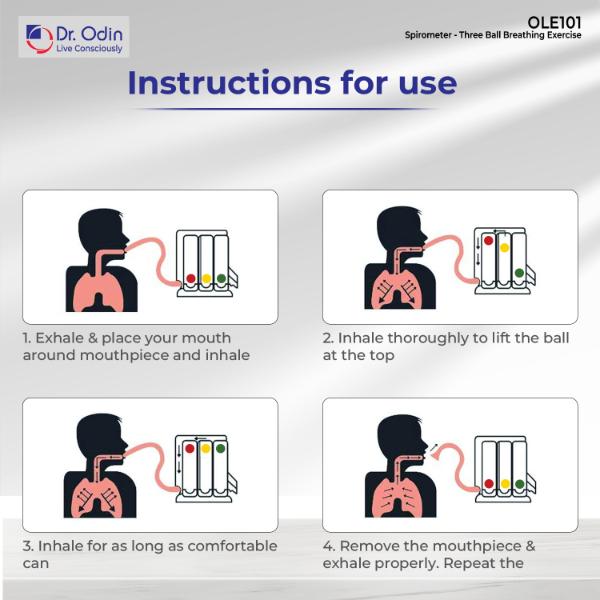 Dr. Odin
Live Consciously

OLE101
Spirometer - Three Ball Breathing Exercise

Instructions for use

1. Exhale & place your mouth around mouthpiece and inhale

2. Inhale thoroughly to lift the ball at the top

3. Inhale for as long as comfortable can

4. Remove the mouthpiece & exhale properly. Repeat the