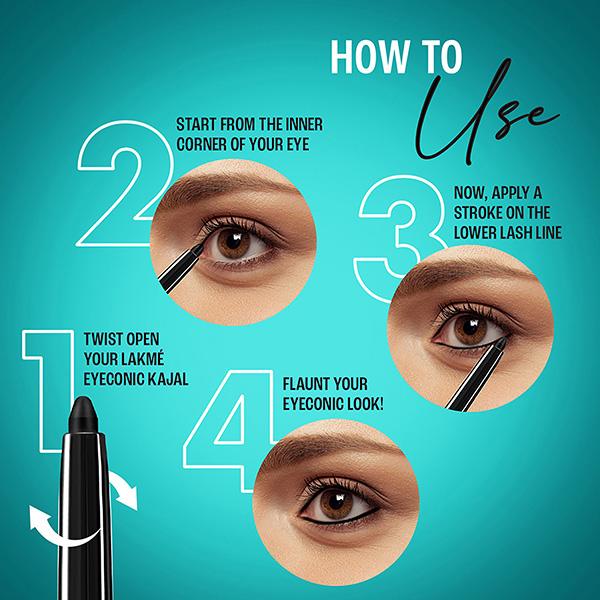 HOW TO
Use

1
TWIST OPEN YOUR LAKMÉ EYECONIC KAJAL

2
START FROM THE INNER CORNER OF YOUR EYE

3
NOW, APPLY A STROKE ON THE LOWER LASH LINE

4
FLAUNT YOUR EYECONIC LOOK!