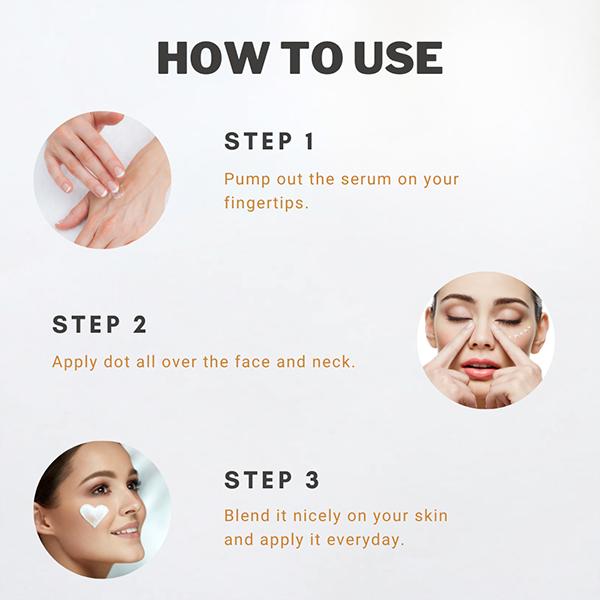 HOW TO USE

STEP 1

Pump out the serum on your fingertips.

STEP 2

Apply dot all over the face and neck.

STEP 3

Blend it nicely on your skin and apply it everyday.