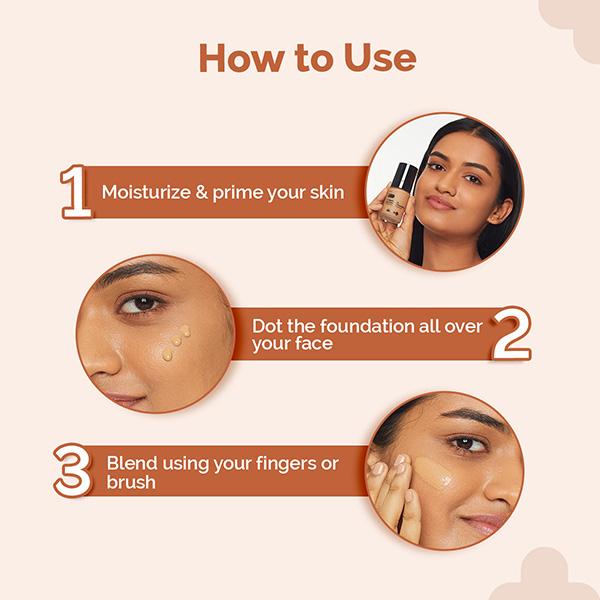 How to Use

1 Moisturize & prime your skin

Dot the foundation all over your face 2

3 Blend using your fingers or brush