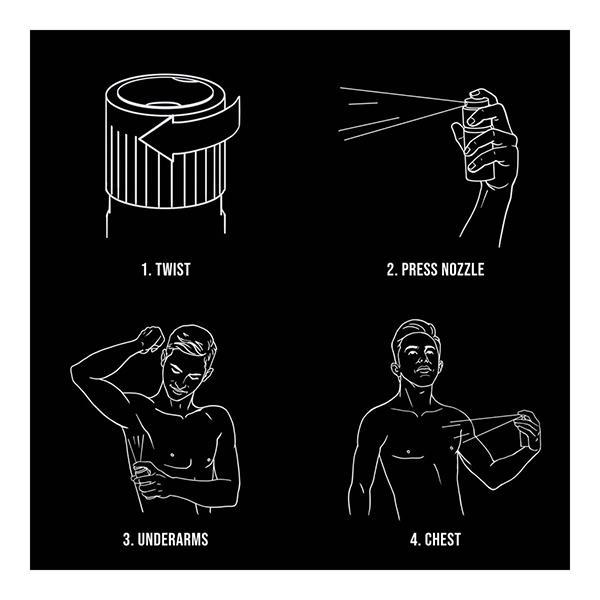 1. TWIST

2. PRESS NOZZLE

3. UNDERARMS

4. CHEST