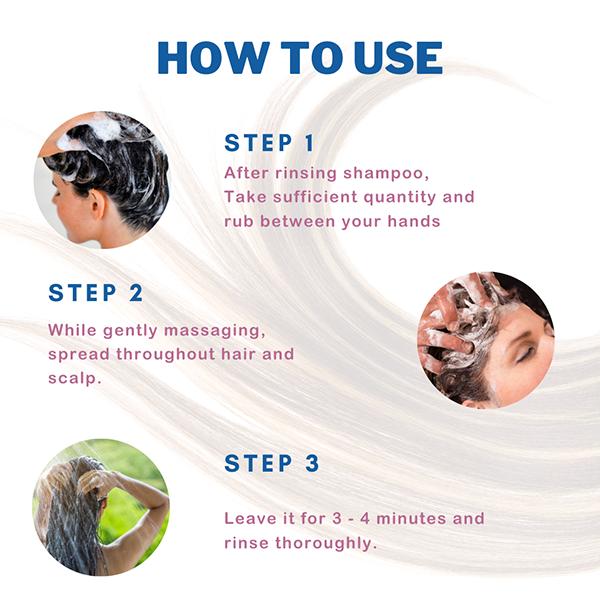 HOW TO USE

STEP 1

After rinsing shampoo, Take sufficient quantity and rub between your hands

STEP 2

While gently massaging, spread throughout hair and scalp.

STEP 3

Leave it for 3 - 4 minutes and rinse thoroughly.