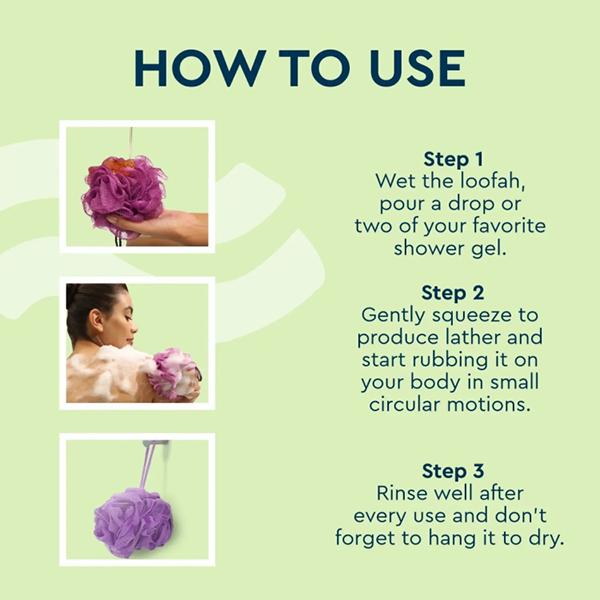 HOW TO USE

Step 1
Wet the loofah, pour a drop or two of your favorite shower gel.

Step 2
Gently squeeze to produce lather and start rubbing it on your body in small circular motions.

Step 3
Rinse well after every use and don't forget to hang it to dry.