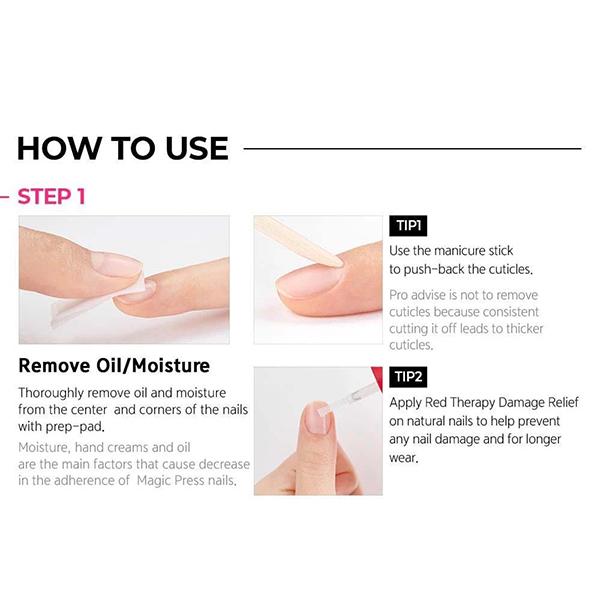 HOW TO USE

STEP 1

Remove Oil/Moisture

Thoroughly remove oil and moisture from the center and corners of the nails with prep-pad.

Moisture, hand creams and oil are the main factors that cause decrease in the adherence of Magic Press nails.

TIP1

Use the manicure stick to push-back the cuticles.

Pro advise is not to remove cuticles because consistent cutting it off leads to thicker cuticles.

TIP2

Apply Red Therapy Damage Relief on natural nails to help prevent any nail damage and for longer wear.