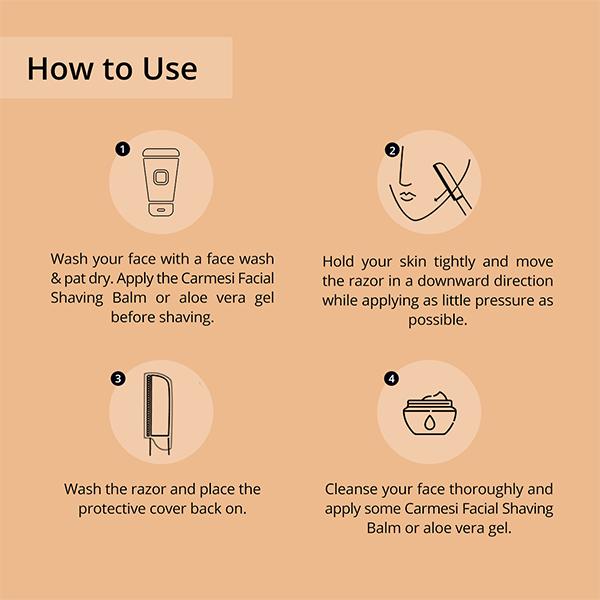 How to Use

1

Wash your face with a face wash & pat dry. Apply the Carmesi Facial Shaving Balm or aloe vera gel before shaving.

2

Hold your skin tightly and move the razor in a downward direction while applying as little pressure as possible.

3

Wash the razor and place the protective cover back on.

4

Cleanse your face thoroughly and apply some Carmesi Facial Shaving Balm or aloe vera gel.