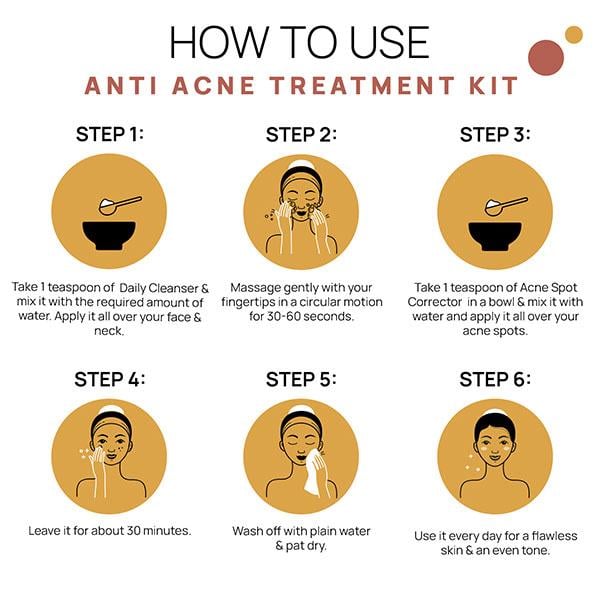 HOW TO USE
ANTI ACNE TREATMENT KIT

STEP 1:

Take 1 teaspoon of Daily Cleanser & mix it with the required amount of water. Apply it all over your face & neck.

STEP 2:

Massage gently with your fingertips in a circular motion for 30-60 seconds.

STEP 3:

Take 1 teaspoon of Acne Spot Corrector in a bowl & mix it with water and apply it all over your acne spots.

STEP 4:

Leave it for about 30 minutes.

STEP 5:

Wash off with plain water & pat dry.

STEP 6:

Use it every day for a flawless skin & an even tone.