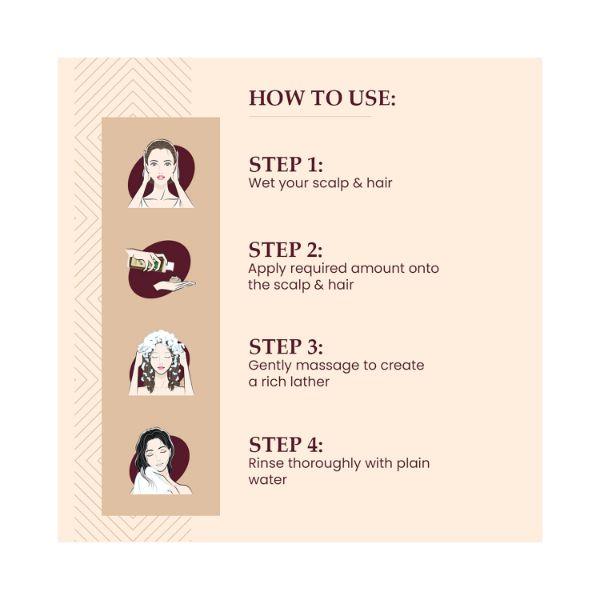 HOW TO USE:

STEP 1:
Wet your scalp & hair

STEP 2:
Apply required amount onto the scalp & hair

STEP 3:
Gently massage to create a rich lather

STEP 4:
Rinse thoroughly with plain water