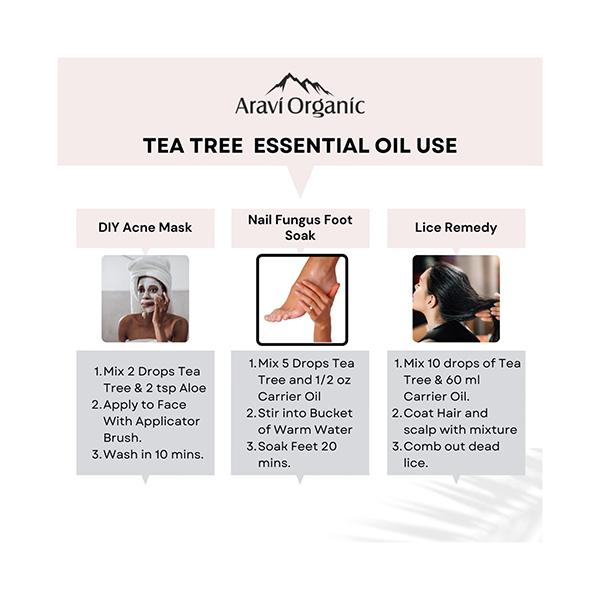 Aravi Organic

TEA TREE ESSENTIAL OIL USE

DIY Acne Mask

1. Mix 2 Drops Tea Tree & 2 tsp Aloe
2. Apply to Face With Applicator Brush.
3. Wash in 10 mins.

Nail Fungus Foot Soak

1. Mix 5 Drops Tea Tree and 1/2 oz Carrier Oil
2. Stir into Bucket of Warm Water
3. Soak Feet 20 mins.

Lice Remedy

1. Mix 10 drops of Tea Tree & 60 ml Carrier Oil.
2. Coat Hair and scalp with mixture
3. Comb out dead lice.