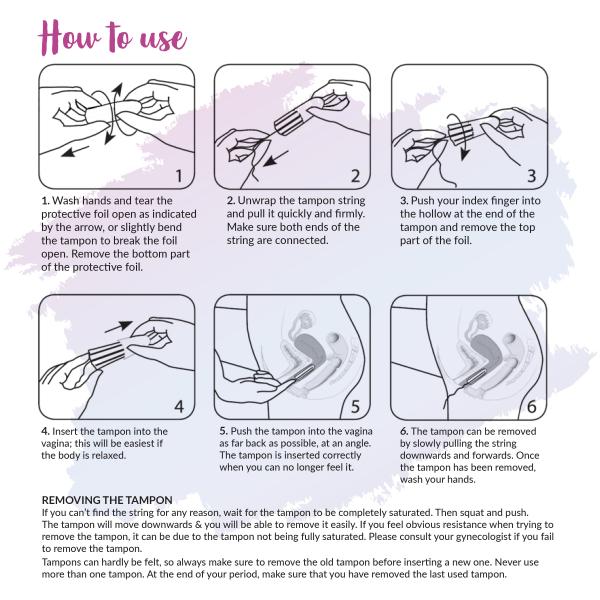 How to use

1

2

3

1. Wash hands and tear the protective foil open as indicated by the arrow, or slightly bend the tampon to break the foil open. Remove the bottom part of the protective foil.

2. Unwrap the tampon string and pull it quickly and firmly. Make sure both ends of the string are connected.

3. Push your index finger into the hollow at the end of the tampon and remove the top part of the foil.

4

5

6

4. Insert the tampon into the vagina; this will be easiest if the body is relaxed.

5. Push the tampon into the vagina as far back as possible, at an angle. The tampon is inserted correctly when you can no longer feel it.

6. The tampon can be removed by slowly pulling the string downwards and forwards. Once the tampon has been removed, wash your hands.

REMOVING THE TAMPON
If you can't find the string for any reason, wait for the tampon to be completely saturated. Then squat and push. The tampon will move downwards & you will be able to remove it easily. If you feel obvious resistance when trying to remove the tampon, it can be due to the tampon not being fully saturated. Please consult your gynecologist if you fail to remove the tampon.
Tampons can hardly be felt, so always make sure to remove the old tampon before inserting a new one. Never use more than one tampon. At the end of your period, make sure that you have removed the last used tampon.