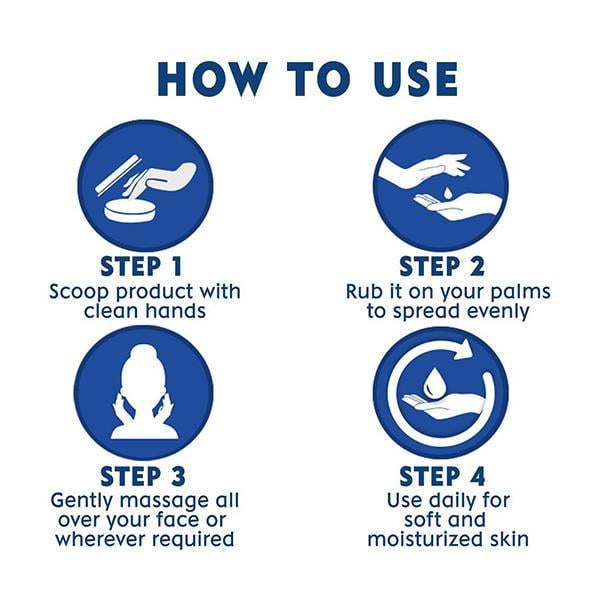 HOW TO USE

STEP 1
Scoop product with clean hands

STEP 2
Rub it on your palms to spread evenly

STEP 3
Gently massage all over your face or wherever required

STEP 4
Use daily for soft and moisturized skin