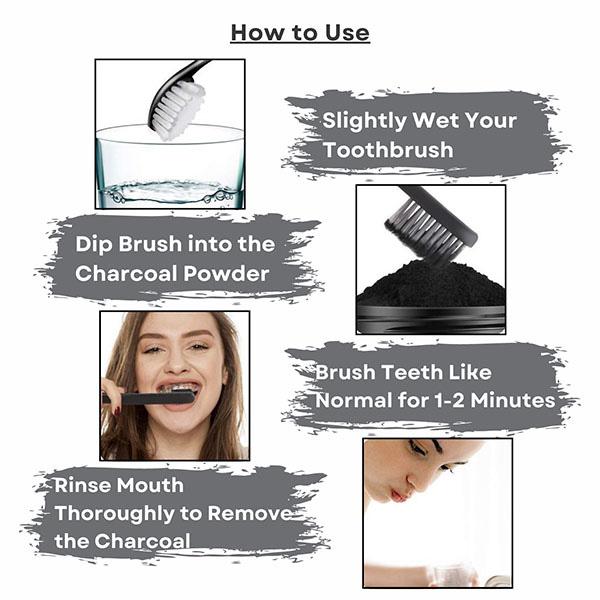 How to Use

Slightly Wet Your Toothbrush

Dip Brush into the Charcoal Powder

Brush Teeth Like Normal for 1-2 Minutes

Rinse Mouth Thoroughly to Remove the Charcoal