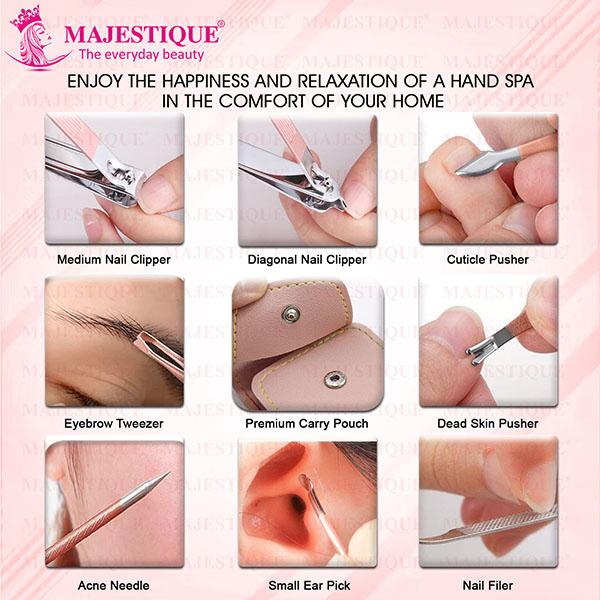 MAJESTIQUE®
The everyday beauty

ENJOY THE HAPPINESS AND RELAXATION OF A HAND SPA IN THE COMFORT OF YOUR HOME

Medium Nail Clipper

Diagonal Nail Clipper

Cuticle Pusher

Eyebrow Tweezer

Premium Carry Pouch

Dead Skin Pusher

Acne Needle

Small Ear Pick

Nail Filer