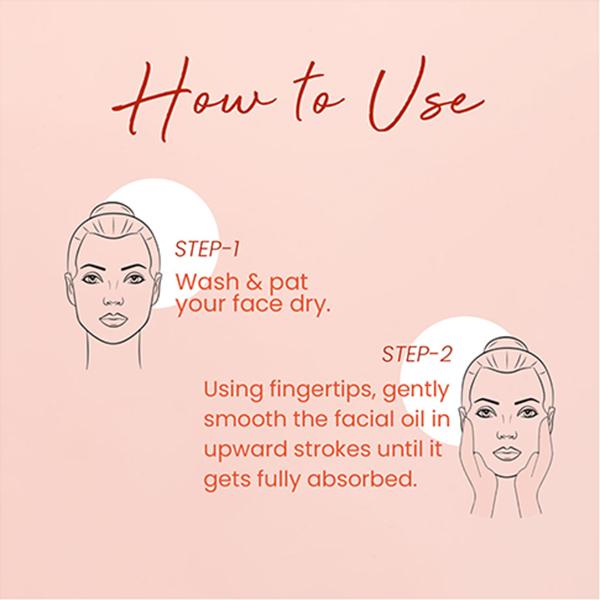 How to Use

STEP-1
Wash & pat your face dry.

STEP-2
Using fingertips, gently smooth the facial oil in upward strokes until it gets fully absorbed.