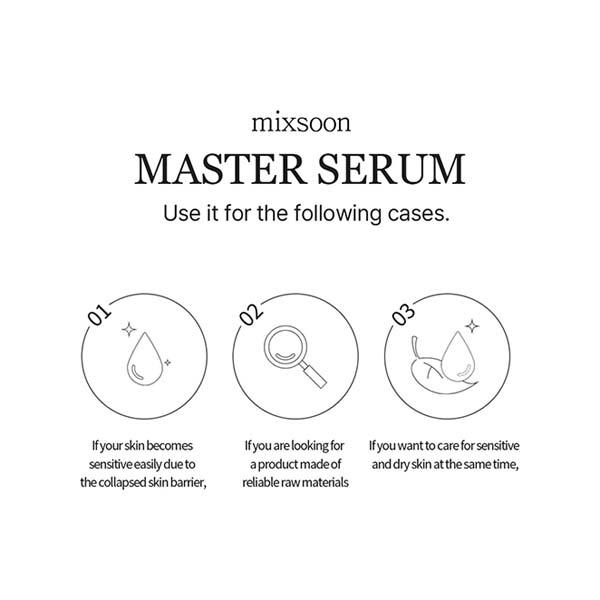 mixsoon

MASTER SERUM

Use it for the following cases.

01

If your skin becomes sensitive easily due to the collapsed skin barrier,

02

If you are looking for a product made of reliable raw materials

03

If you want to care for sensitive and dry skin at the same time,