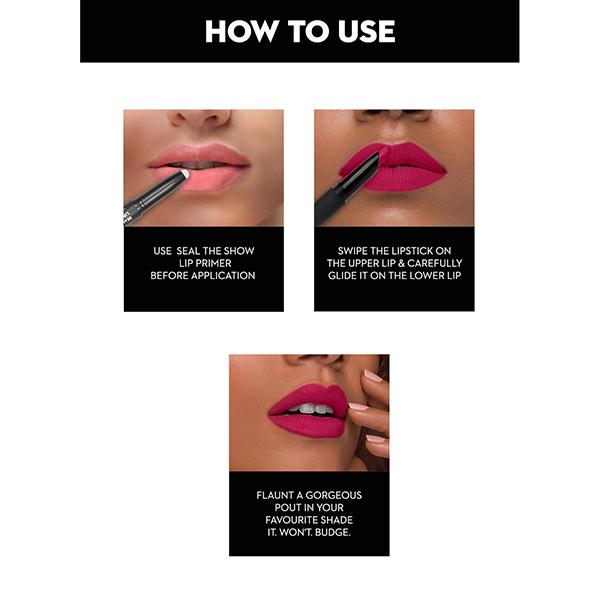 HOW TO USE

USE SEAL THE SHOW LIP PRIMER BEFORE APPLICATION

SWIPE THE LIPSTICK ON THE UPPER LIP & CAREFULLY GLIDE IT ON THE LOWER LIP

FLAUNT A GORGEOUS POUT IN YOUR FAVOURITE SHADE IT. WON'T. BUDGE.