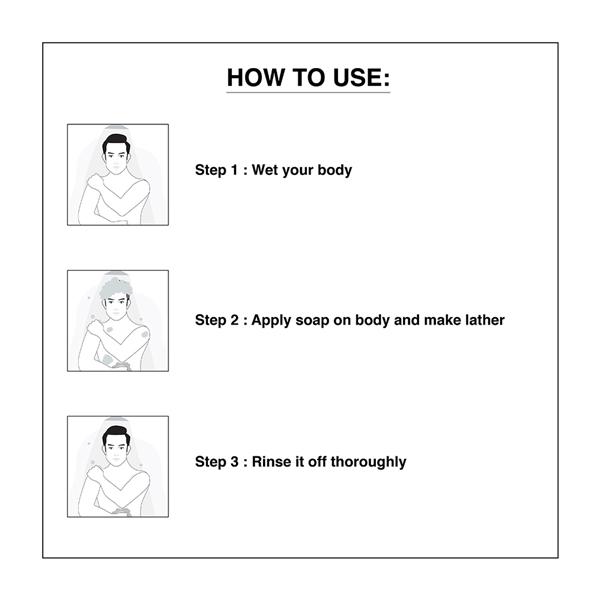 HOW TO USE:

Step 1 : Wet your body

Step 2 : Apply soap on body and make lather

Step 3 : Rinse it off thoroughly