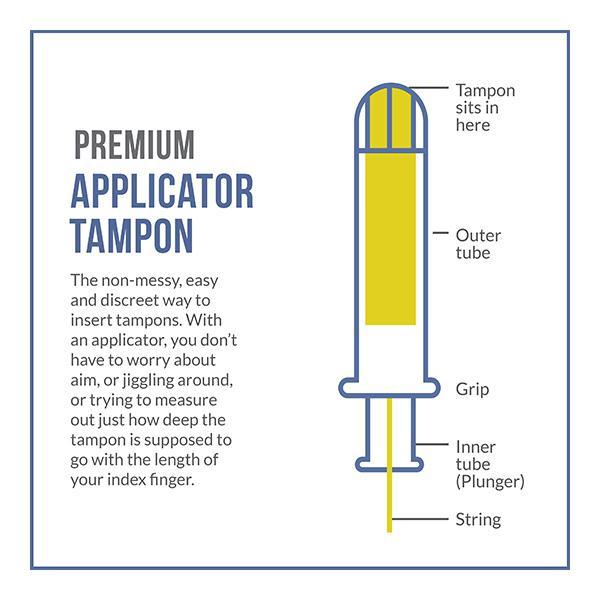 PREMIUM
APPLICATOR TAMPON

The non-messy, easy and discreet way to insert tampons. With an applicator, you don't have to worry about aim, or jiggling around, or trying to measure out just how deep the tampon is supposed to go with the length of your index finger.

Tampon sits in here

Outer tube

Grip

Inner tube (Plunger)

String