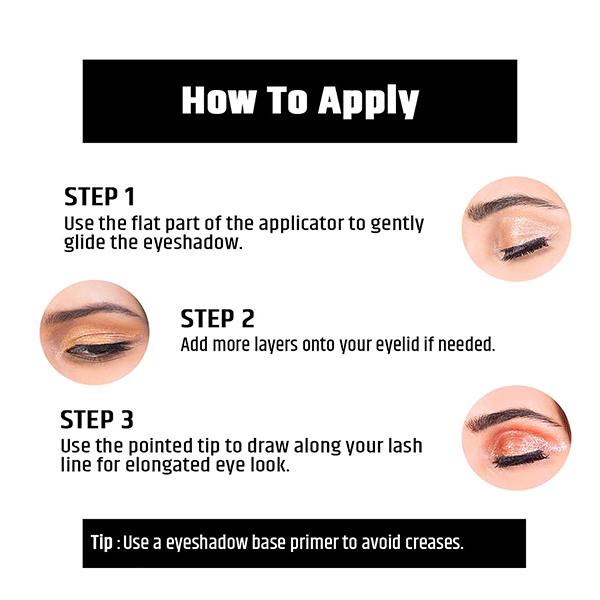 How To Apply

STEP 1
Use the flat part of the applicator to gently glide the eyeshadow.

STEP 2
Add more layers onto your eyelid if needed.

STEP 3
Use the pointed tip to draw along your lash line for elongated eye look.

Tip : Use a eyeshadow base primer to avoid creases.