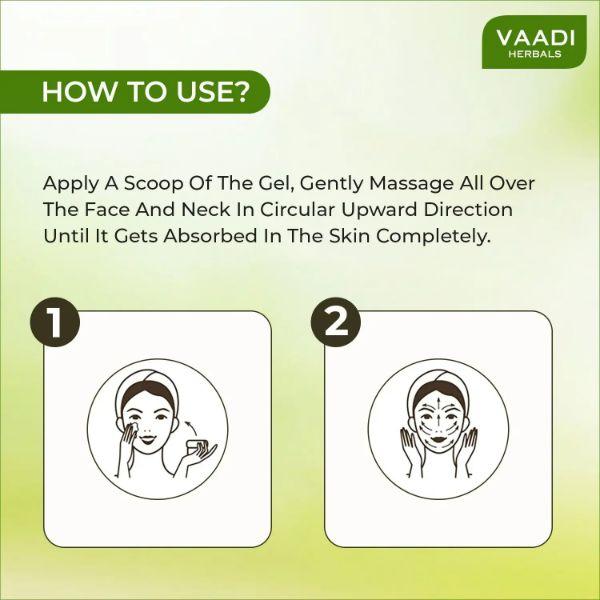 VAADI
HERBALS

HOW TO USE?

Apply A Scoop Of The Gel, Gently Massage All Over The Face And Neck In Circular Upward Direction Until It Gets Absorbed In The Skin Completely.

1

2