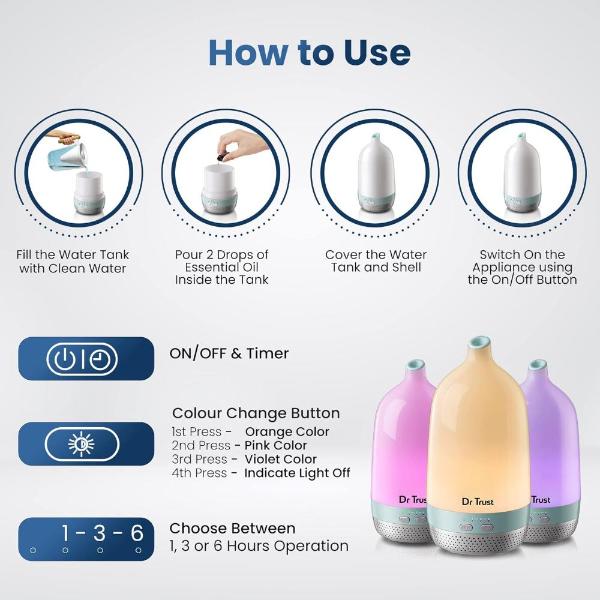 How to Use

Fill the Water Tank with Clean Water

Pour 2 Drops of Essential Oil Inside the Tank

Cover the Water Tank and Shell

Switch On the Appliance using the On/Off Button

ON/OFF & Timer

Colour Change Button
1st Press - Orange Color
2nd Press - Pink Color
3rd Press - Violet Color
4th Press - Indicate Light Off

1 - 3 - 6

Choose Between
1, 3 or 6 Hours Operation

Dr Trust

Dr Trust

Trust