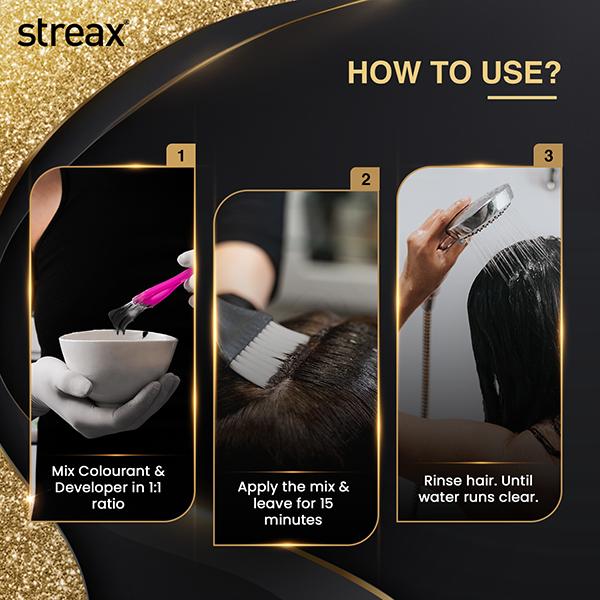 streax®

HOW TO USE?

1

Mix Colourant & Developer in 1:1 ratio

2

Apply the mix & leave for 15 minutes

3

Rinse hair. Until water runs clear.