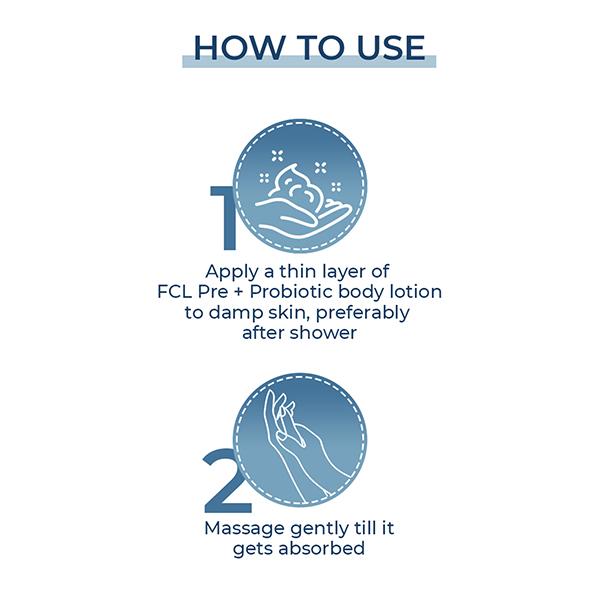 HOW TO USE

1

Apply a thin layer of FCL Pre + Probiotic body lotion to damp skin, preferably after shower

2

Massage gently till it gets absorbed