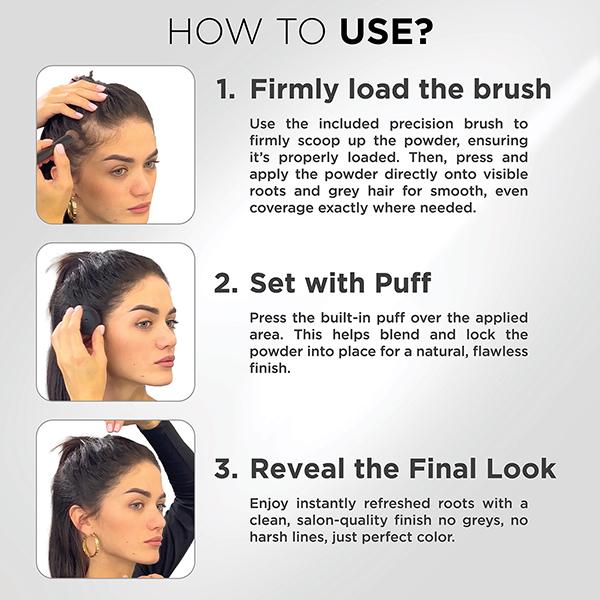 HOW TO USE?

1. Firmly load the brush

Use the included precision brush to firmly scoop up the powder, ensuring it's properly loaded. Then, press and apply the powder directly onto visible roots and grey hair for smooth, even coverage exactly where needed.

2. Set with Puff

Press the built-in puff over the applied area. This helps blend and lock the powder into place for a natural, flawless finish.

3. Reveal the Final Look

Enjoy instantly refreshed roots with a clean, salon-quality finish no greys, no harsh lines, just perfect color.