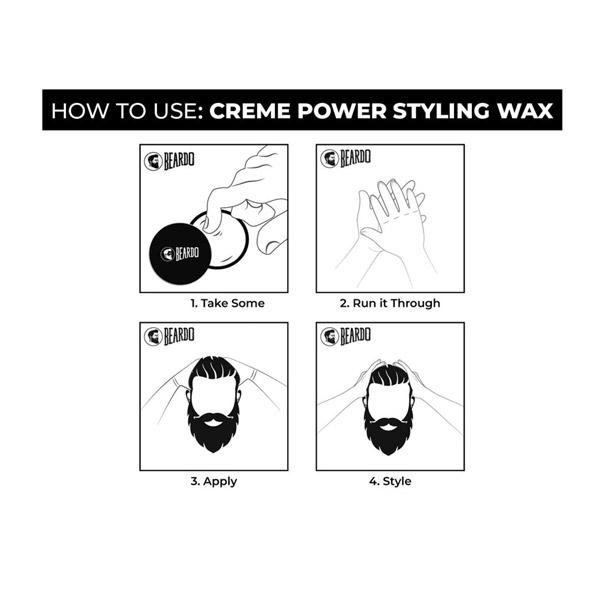 HOW TO USE: CREME POWER STYLING WAX

BEARDO

BEARDO

1. Take Some

BEARDO

2. Run it Through

BEARDO

3. Apply

BEARDO

4. Style