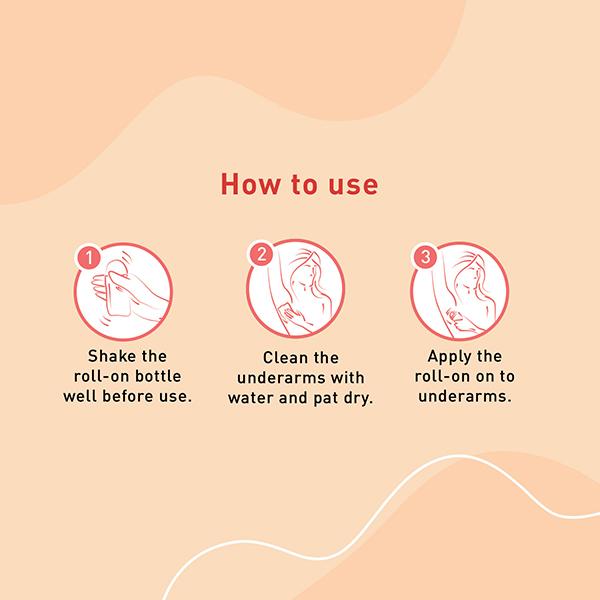 How to use

1
Shake the roll-on bottle well before use.

2
Clean the underarms with water and pat dry.

3
Apply the roll-on on to underarms.