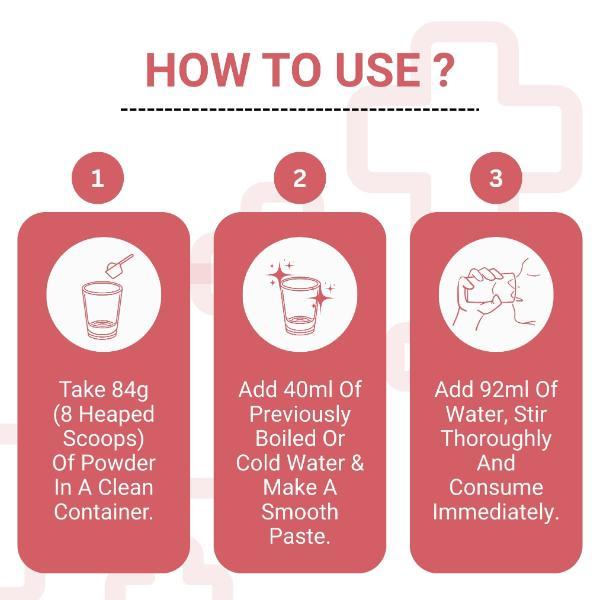 HOW TO USE ?

1

Take 84g (8 Heaped Scoops) Of Powder In A Clean Container.

2

Add 40ml Of Previously Boiled Or Cold Water & Make A Smooth Paste.

3

Add 92ml Of Water, Stir Thoroughly And Consume Immediately.