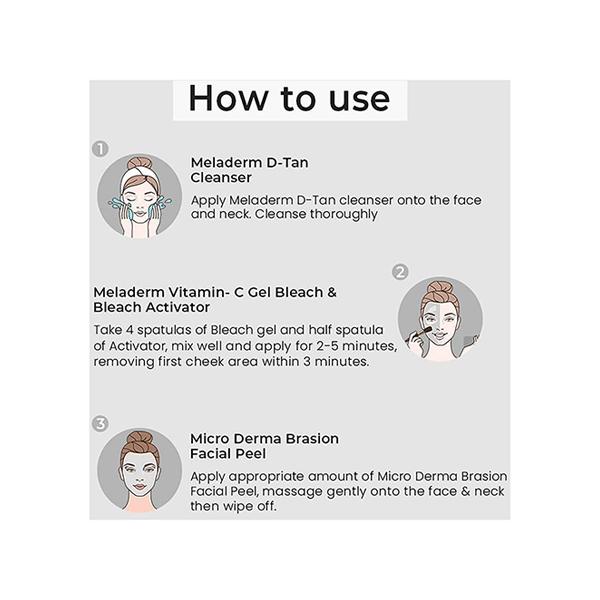 How to use

1

Meladerm D-Tan Cleanser

Apply Meladerm D-Tan cleanser onto the face and neck. Cleanse thoroughly

2

Meladerm Vitamin- C Gel Bleach & Bleach Activator

Take 4 spatulas of Bleach gel and half spatula of Activator, mix well and apply for 2-5 minutes, removing first cheek area within 3 minutes.

3

Micro Derma Brasion Facial Peel

Apply appropriate amount of Micro Derma Brasion Facial Peel, massage gently onto the face & neck then wipe off.