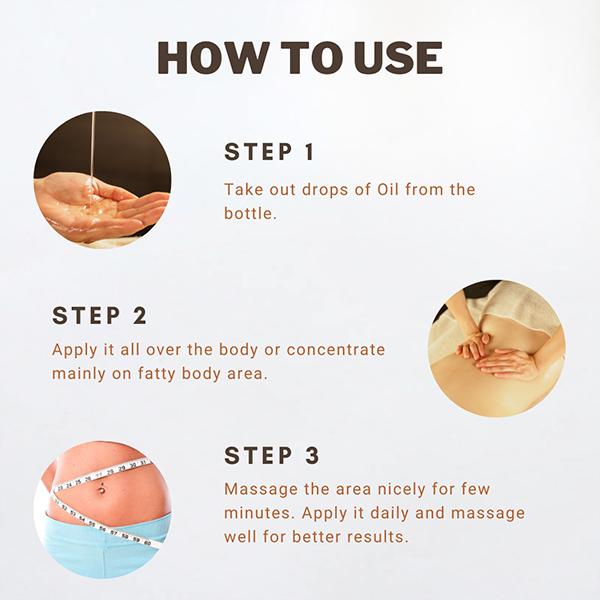 HOW TO USE

STEP 1

Take out drops of Oil from the bottle.

STEP 2

Apply it all over the body or concentrate mainly on fatty body area.

STEP 3

Massage the area nicely for few minutes. Apply it daily and massage well for better results.