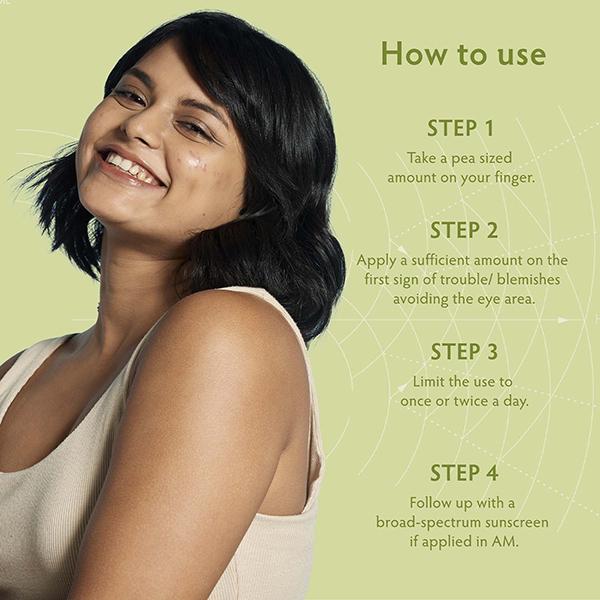 How to use

STEP 1

Take a pea sized amount on your finger.

STEP 2

Apply a sufficient amount on the first sign of trouble/ blemishes avoiding the eye area.

STEP 3

Limit the use to once or twice a day.

STEP 4

Follow up with a broad-spectrum sunscreen if applied in AM.