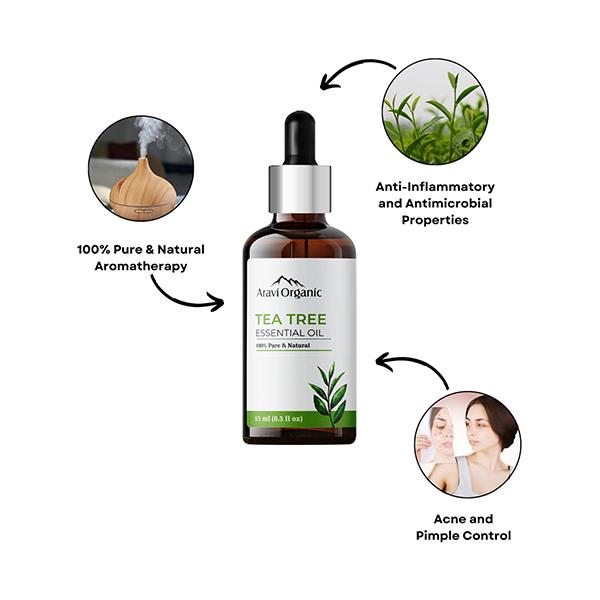 Anti-Inflammatory and Antimicrobial Properties

100% Pure & Natural Aromatherapy

Aravi Organic

TEA TREE
ESSENTIAL OIL
100% Pure & Natural

15 ml (0.5 fl oz)

Acne and Pimple Control