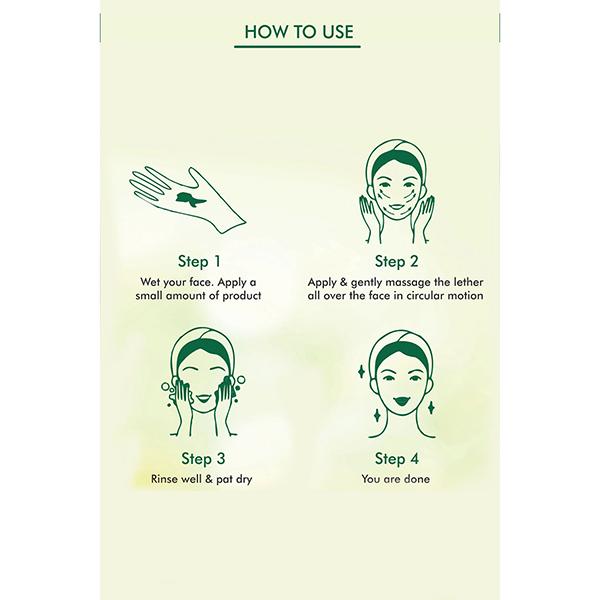 HOW TO USE

Step 1
Wet your face. Apply a small amount of product

Step 2
Apply & gently massage the lether all over the face in circular motion

Step 3
Rinse well & pat dry

Step 4
You are done