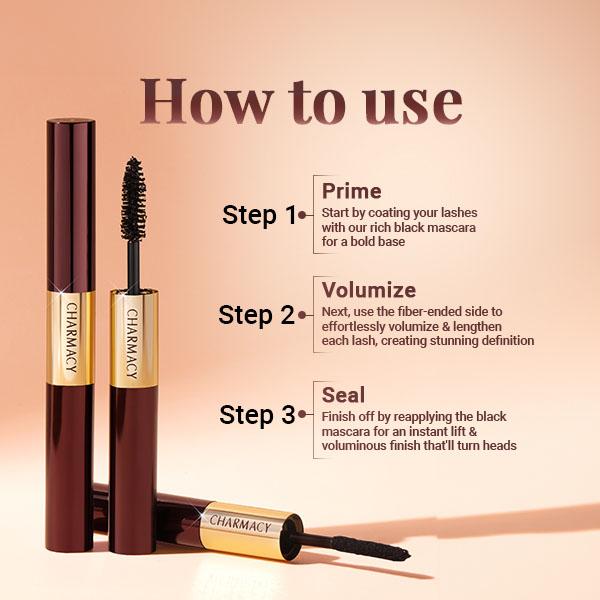 How to use

Step 1
Prime
Start by coating your lashes with our rich black mascara for a bold base

Step 2
Volumize
Next, use the fiber-ended side to effortlessly volumize & lengthen each lash, creating stunning definition

Step 3
Seal
Finish off by reapplying the black mascara for an instant lift & voluminous finish that'll turn heads

CHARMACY
CHARMACY
CHARMACY