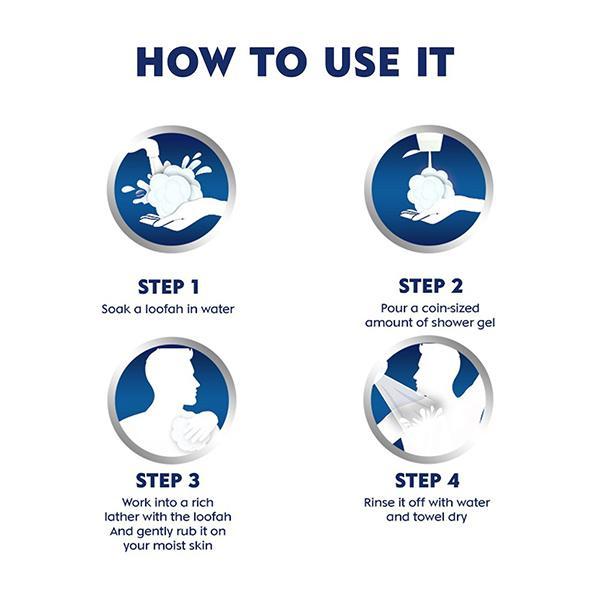 HOW TO USE IT

STEP 1
Soak a loofah in water

STEP 2
Pour a coin-sized amount of shower gel

STEP 3
Work into a rich lather with the loofah And gently rub it on your moist skin

STEP 4
Rinse it off with water and towel dry