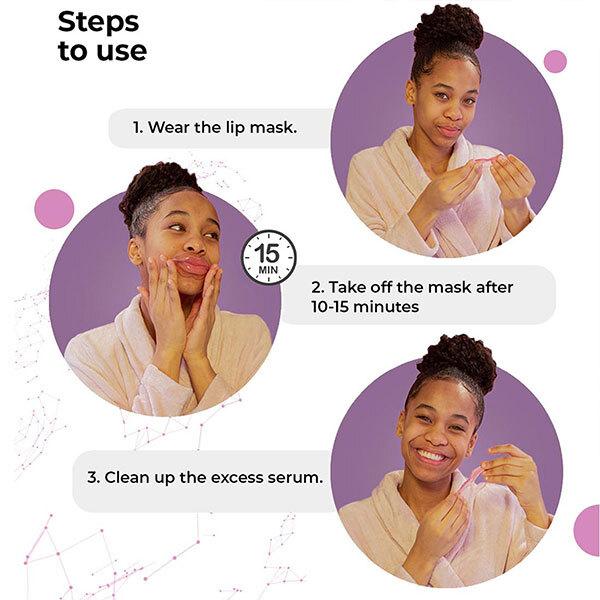 Steps to use

1. Wear the lip mask.

15 MIN

2. Take off the mask after 10-15 minutes

3. Clean up the excess serum.