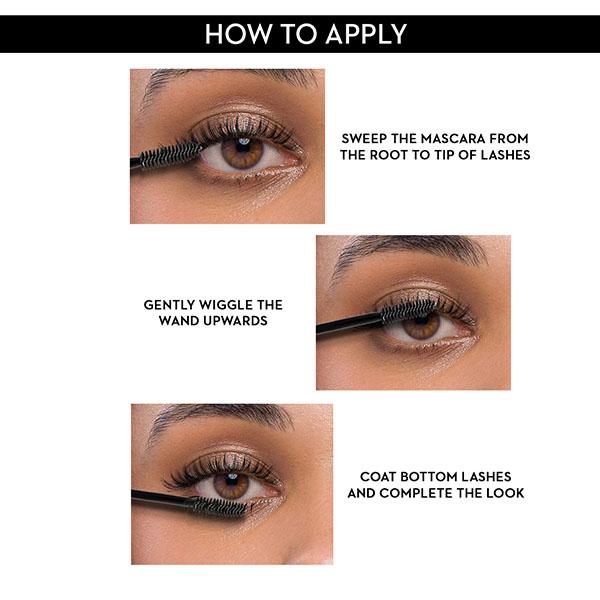 HOW TO APPLY

SWEEP THE MASCARA FROM THE ROOT TO TIP OF LASHES

GENTLY WIGGLE THE WAND UPWARDS

COAT BOTTOM LASHES AND COMPLETE THE LOOK